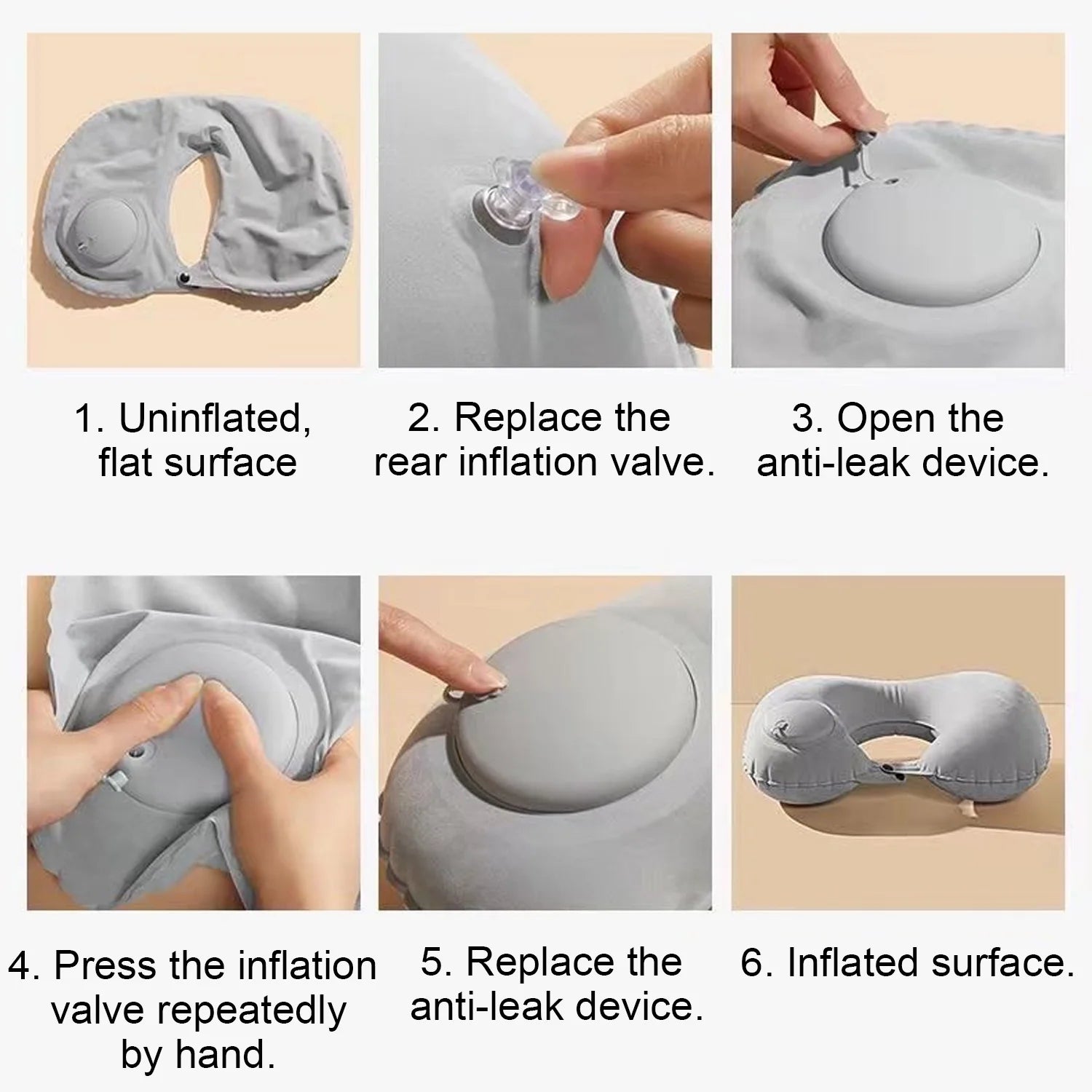 1. Uninflated, flat surface

2. Replace the rear inflation valve.

3. Open the anti-leak device.

4. Press the inflation valve repeatedly by hand.

5. Replace the anti-leak device.

6. Inflated surface.