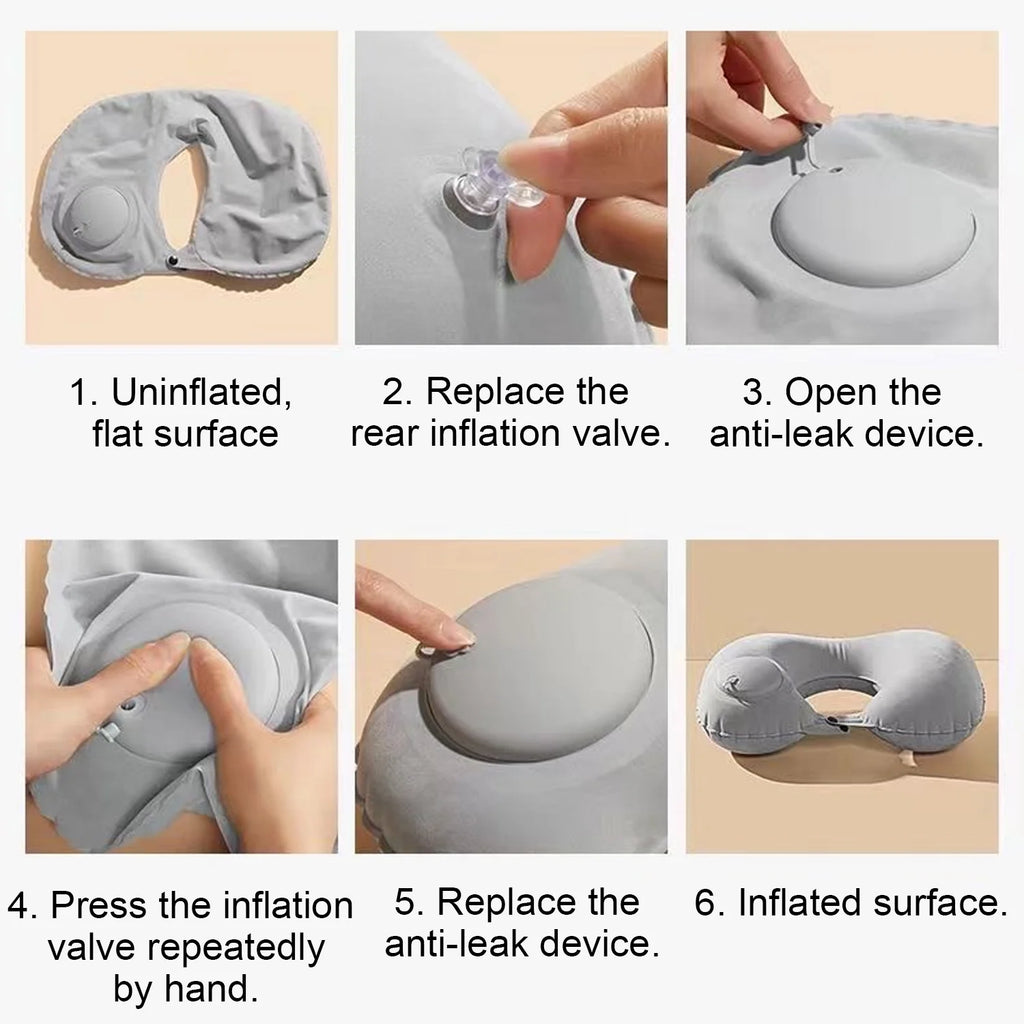 1. Uninflated, flat surface

2. Replace the rear inflation valve.

3. Open the anti-leak device.

4. Press the inflation valve repeatedly by hand.

5. Replace the anti-leak device.

6. Inflated surface.